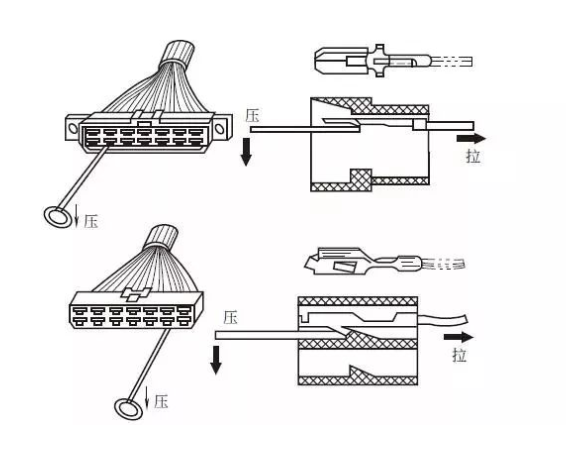 压

拉

压

压

拉

压